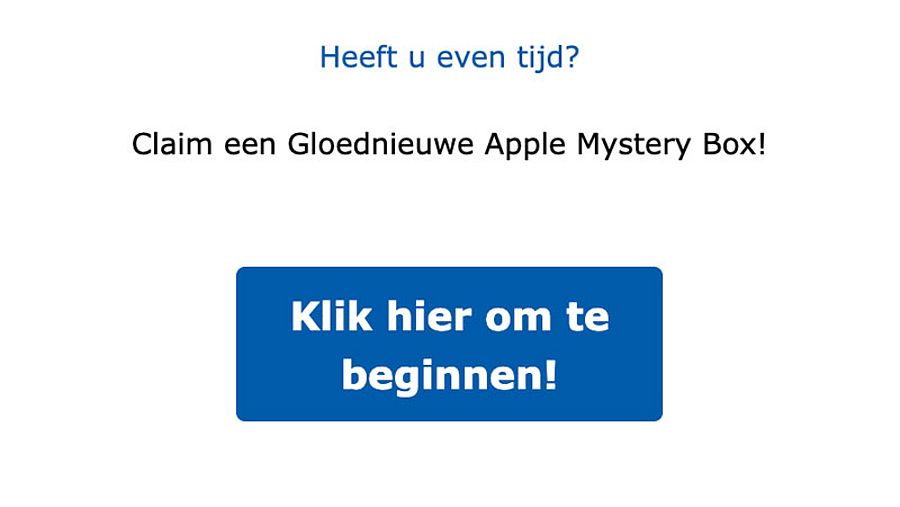 Heeft u even tijd?

Claim een Gloednieuwe Apple Mystery Box!

Klik hier om te beginnen!